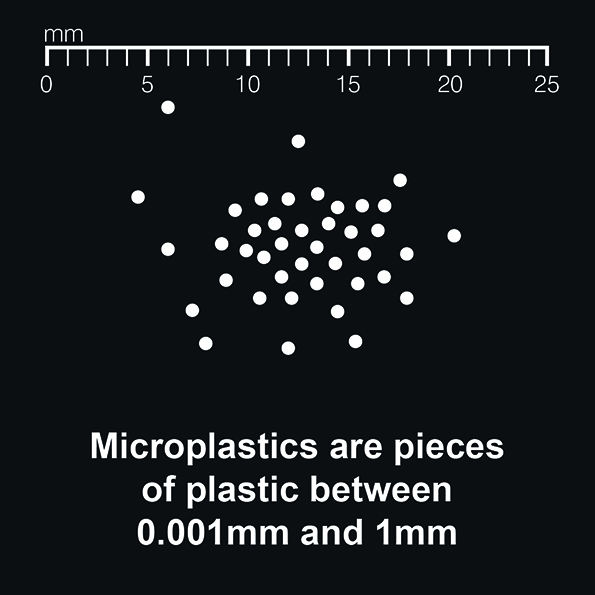 mm
0 5 10 15 20 25

Microplastics are pieces of plastic between 0.001mm and 1mm