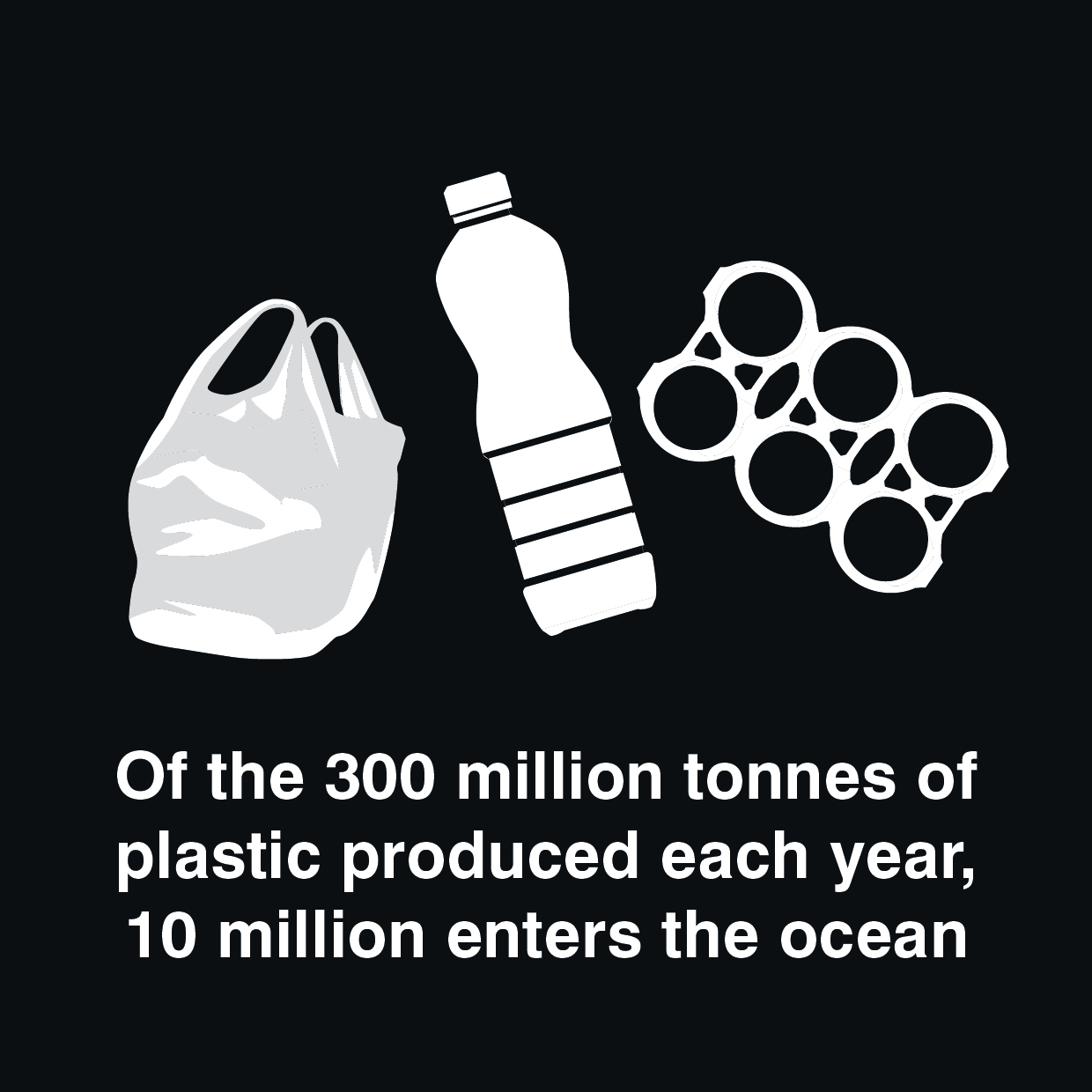 Of the 300 million tonnes of plastic produced each year, 10 million enters the ocean