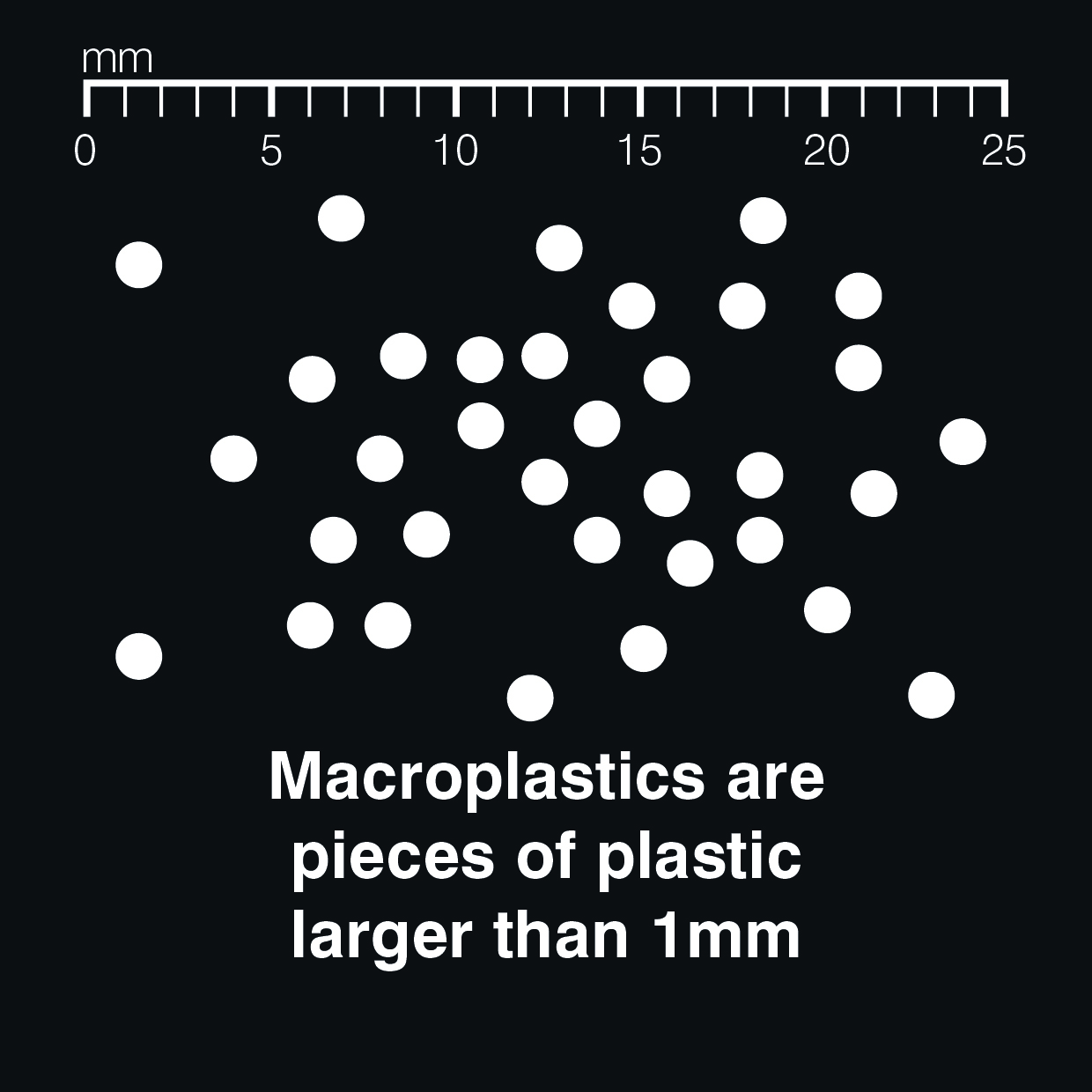 mm
0 5 10 15 20 25

Macroplastics are pieces of plastic larger than 1mm